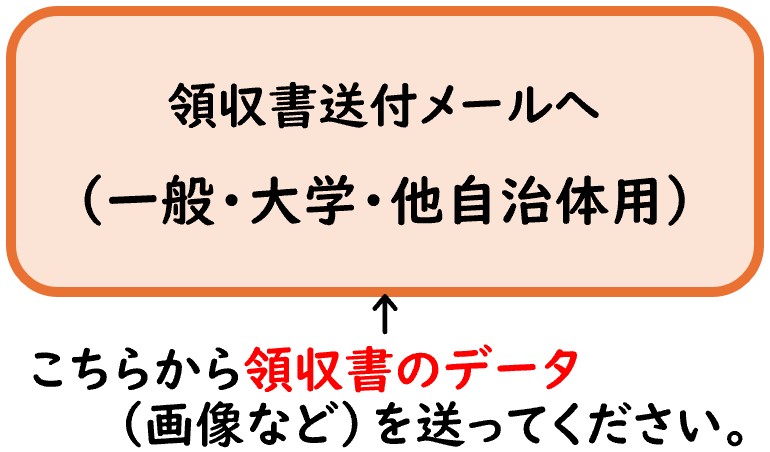 領収書送付メールへ
（一般・大学・他自治体用）

↑

こちらから領収書のデータ（画像など）を送ってください。